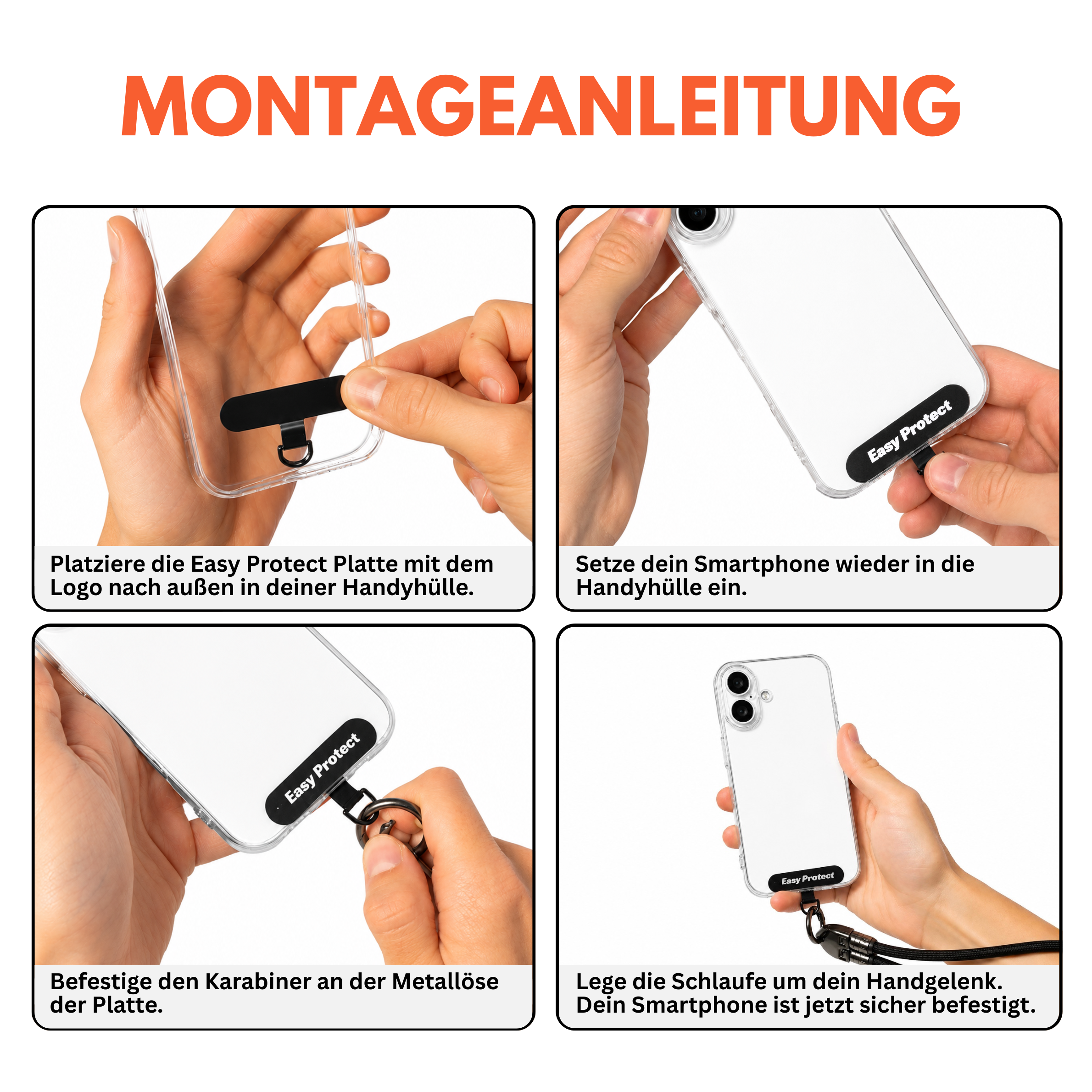 MONTAGEANLEITUNG

Platziere die Easy Protect Platte mit dem Logo nach außen in deiner Handyhülle.

Easy Protect

Setze dein Smartphone wieder in die Handyhülle ein.

Easy Protect

Befestige den Karabiner an der Metallöse der Platte.

Easy Protect

Lege die Schlaufe um dein Handgelenk. Dein Smartphone ist jetzt sicher befestigt.